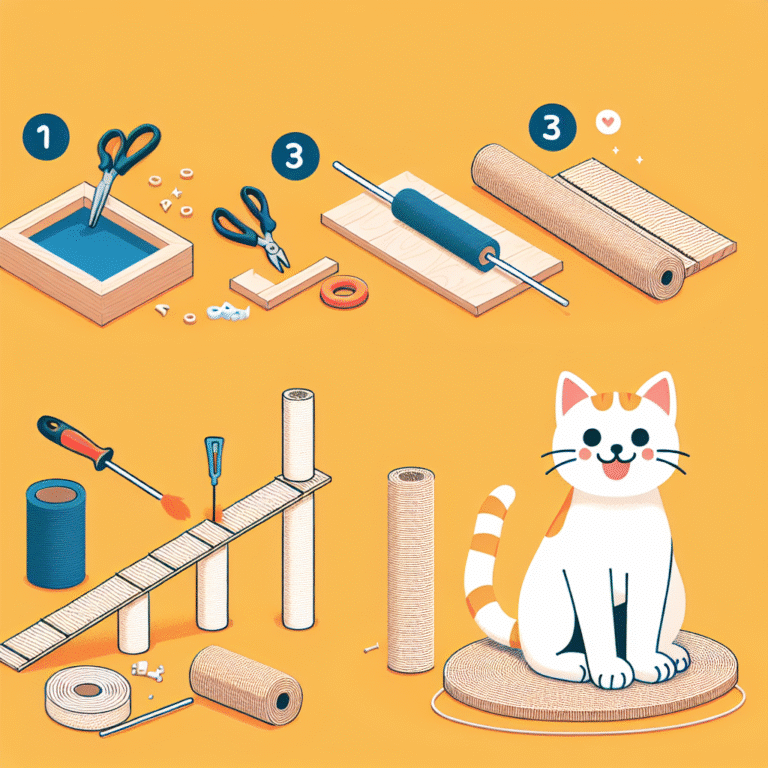 1

3

3